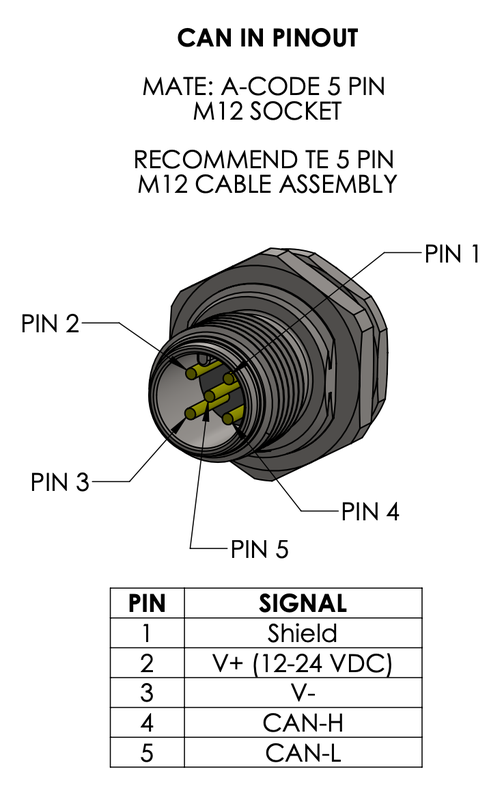 CAN IN PINOUT

MATE: A-CODE 5 PIN M12 SOCKET

RECOMMEND TE 5 PIN M12 CABLE ASSEMBLY

PIN 1

PIN 2

PIN 3

PIN 4

PIN 5

| PIN | SIGNAL |
|---|---|
| 1 | Shield |
| 2 | V+ (12-24 VDC) |
| 3 | V- |
| 4 | CAN-H |
| 5 | CAN-L |